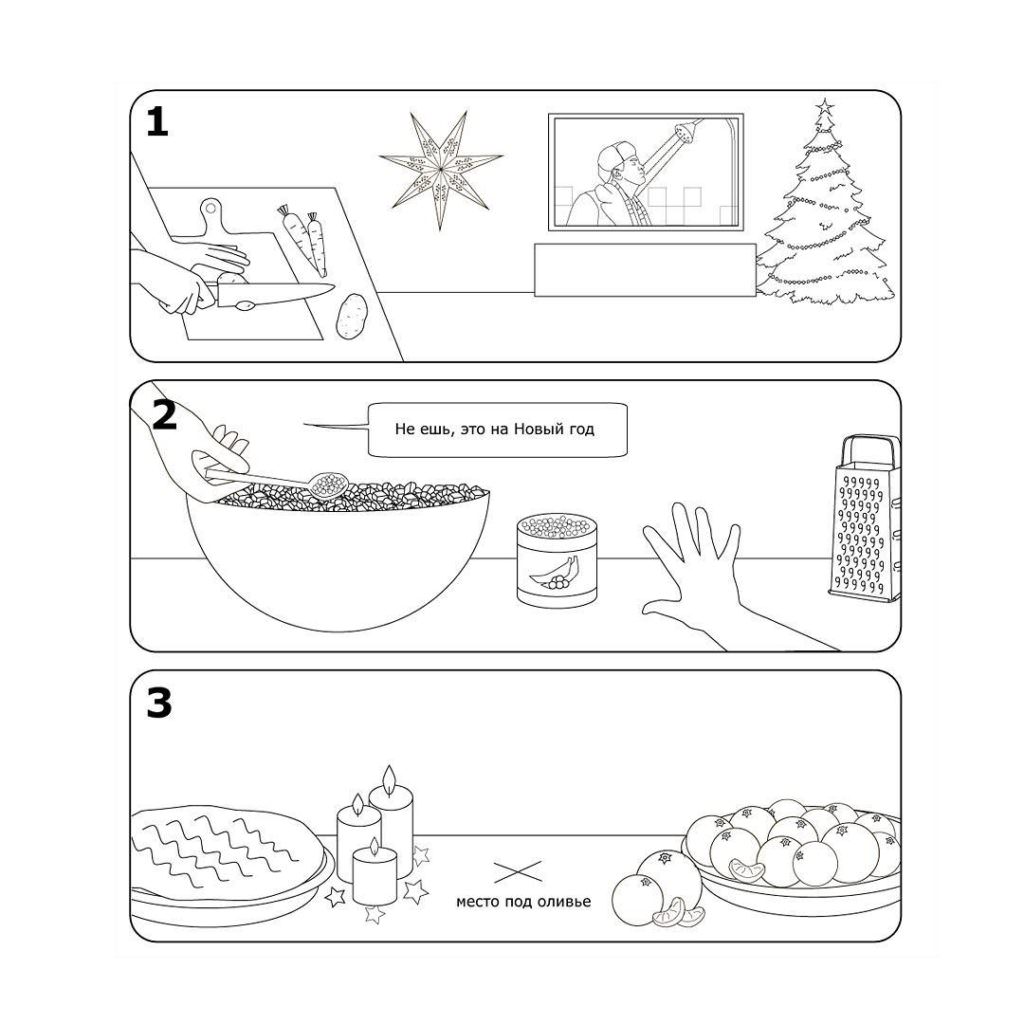 1

2

Не ешь, это на Новый год

3

место под оливье