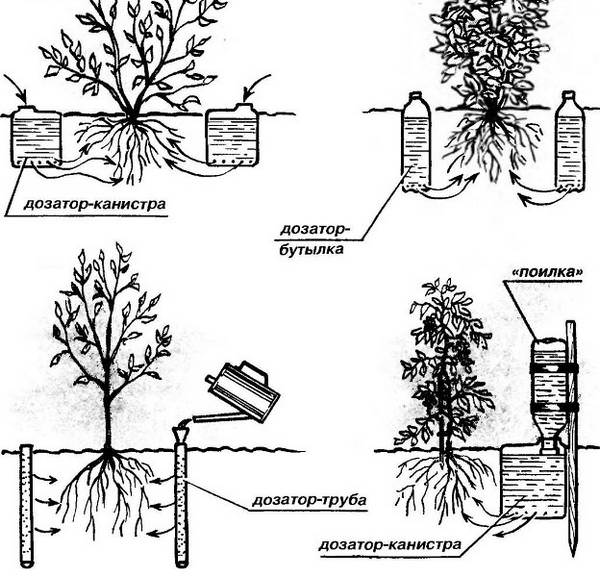 дозатор-канистра

дозатор-бутылка

«поилка»

дозатор-труба

дозатор-канистра