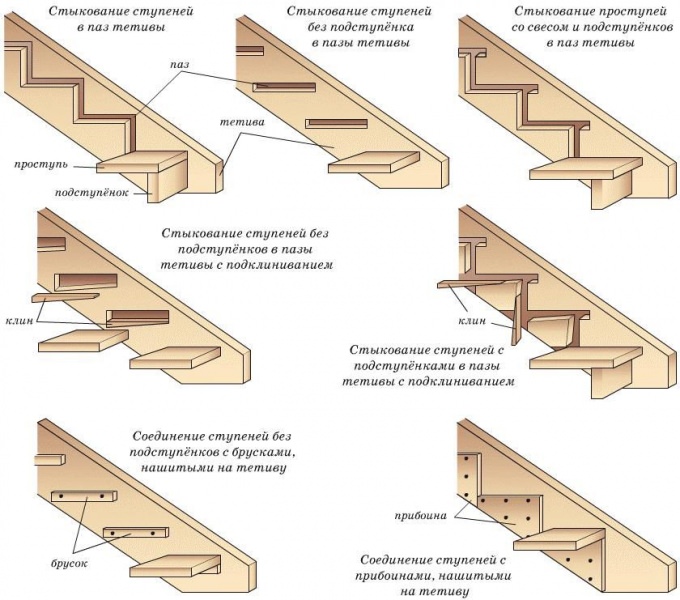 Стыкование ступеней в паз тетивы

Стыкование ступеней без подступёнка в пазы тетивы

Стыкование проступей со свесом и подступёнков в паз тетивы

паз

тетива

проступь

подступёнок

Стыкование ступеней без подступёнков в пазы тетивы с подклиниванием

клин

клин

Стыкование ступеней с подступёнками в пазы тетивы с подклиниванием

Соединение ступеней без подступёнков с брусками, нашитыми на тетиву

брусок

прибоина

Соединение ступеней с прибоинами, нашитыми на тетиву