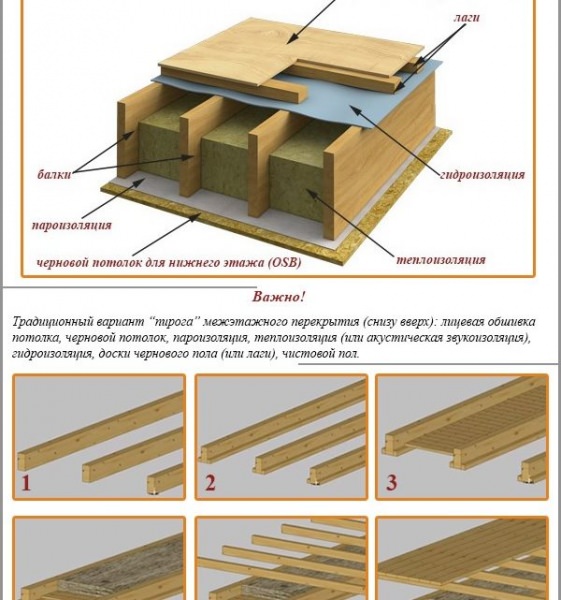 лаги

балки

гидроизоляция

пароизоляция

теплоизоляция

черновой потолок для нижнего этажа (OSB)

Важно!

Традиционный вариант "пирога" межэтажного перекрытия (снизу вверх): лицевая обшивка потолка, черновой потолок, пароизоляция, теплоизоляция (или акустическая звукоизоляция), гидроизоляция, доски чернового пола (или лаги), чистовой пол.

1

2

3