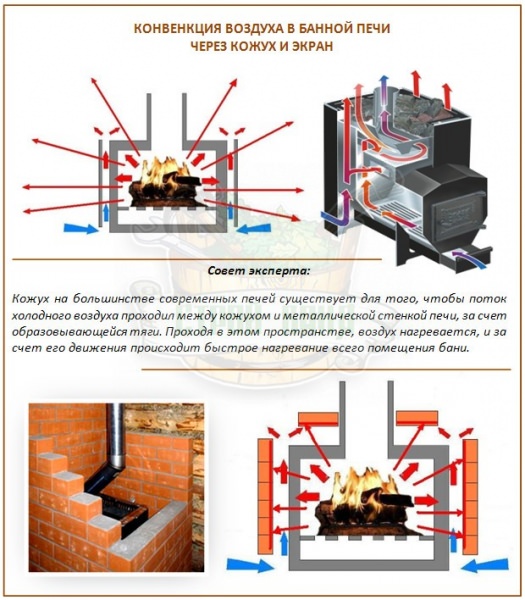 КОНВЕНКЦИЯ ВОЗДУХА В БАННОЙ ПЕЧИ
ЧЕРЕЗ КОЖУХ И ЭКРАН

Совет эксперта:

Кожух на большинстве современных печей существует для того, чтобы поток холодного воздуха проходил между кожухом и металлической стенкой печи, за счет образовывающейся тяги. Проходя в этом пространстве, воздух нагревается, и за счет его движения происходит быстрое нагревание всего помещения бани.