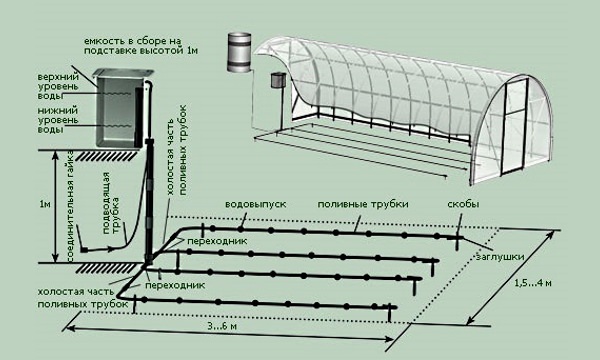 емкость в сборе на подставке высотой 1м

верхний уровень воды

нижний уровень воды

1м

соединительная гайка

подводящая трубка

холостая часть поливных трубок

водовыпуск

поливные трубки

скобы

переходник

заглушки

переходник

холостая часть поливных трубок

1,5...4 м

3...6 м