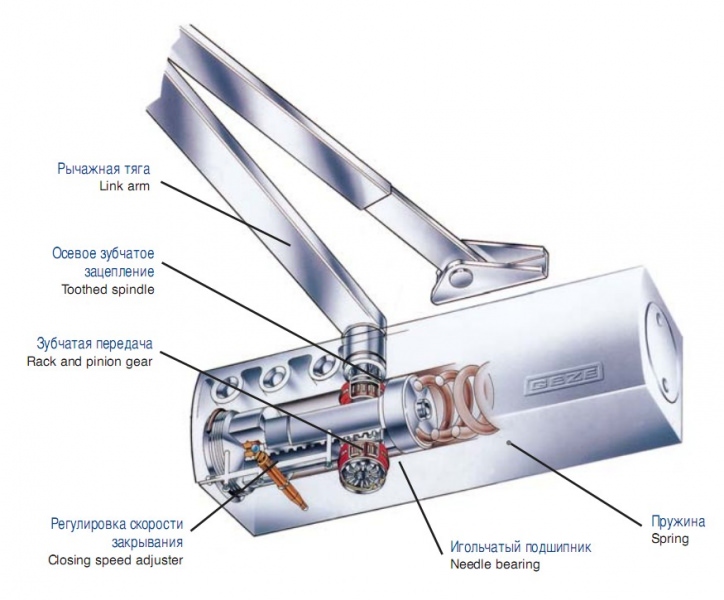 Рычажная тяга
Link arm

Осевое зубчатое зацепление
Toothed spindle

Зубчатая передача
Rack and pinion gear

GEZE

Регулировка скорости закрывания
Closing speed adjuster

Игольчатый подшипник
Needle bearing

Пружина
Spring