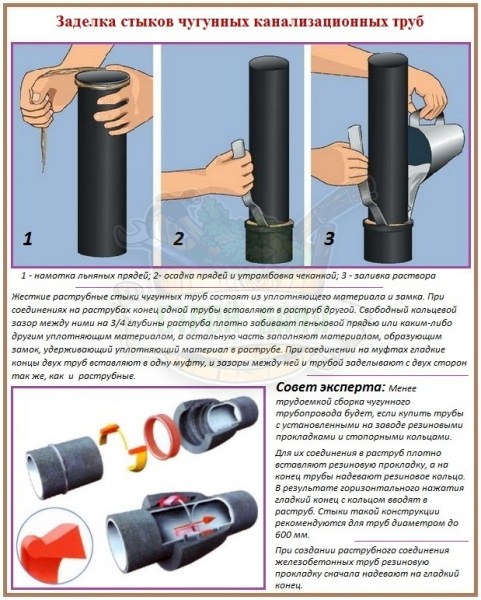 Заделка стыков чугунных канализационных труб

1

2

3

1 - намотка льняных прядей; 2- осадка прядей и утрамбовка чеканкой; 3 - заливка раствора

Жесткие раструбные стыки чугунных труб состоят из уплотняющего материала и замка. При соединениях на раструбах конец одной трубы вставляют в раструб другой. Свободный кольцевой зазор между ними на 3/4 глубины раструба плотно забивают пеньковой прядью или каким-либо другим уплотняющим материалом, а остальную часть заполняют материалом, образующим замок, удерживающий уплотняющий материал в раструбе. При соединении на муфтах гладкие концы двух труб вставляют в одну муфту, и зазоры между ней и трубой заделывают с двух сторон так же, как и раструбные.

Совет эксперта: Менее трудоемкой сборка чугунного трубопровода будет, если купить трубы с установленными на заводе резиновыми прокладками и стопорными кольцами.

Для их соединения в раструб плотно вставляют резиновую прокладку, а на конец трубы надевают резиновое кольцо. В результате горизонтального нажатия гладкий конец с кольцом вводят в раструб. Стыки такой конструкции рекомендуются для труб диаметром до 600 мм.

При создании раструбного соединения железобетонных труб резиновую прокладку сначала надевают на гладкий конец.