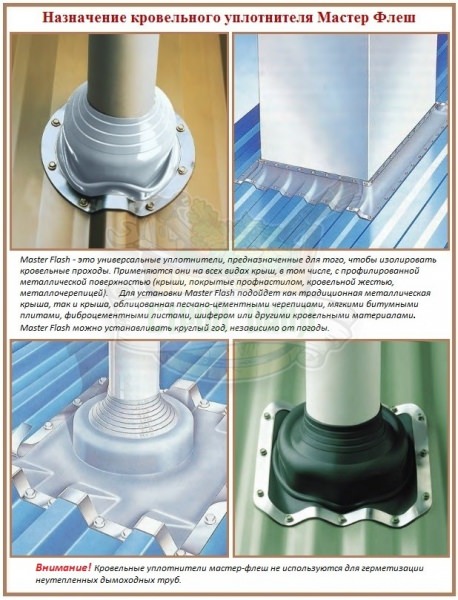 Назначение кровельного уплотнителя Мастер Флеш

Master Flash - это универсальные уплотнители, предназначенные для того, чтобы изолировать кровельные проходы. Применяются они на всех видах крыш, в том числе, с профилированной металлической поверхностью (крыши, покрытые профнастилом, кровельной жестью, металлочерепицей). Для установки Master Flash подойдет как традиционная металлическая крыша, так и крыша, облицованная песчано-цементными черепицами, мягкими битумными плитами, фиброцементными листами, шифером или другими кровельными материалами. Master Flash можно устанавливать круглый год, независимо от погоды.

Внимание! Кровельные уплотнители мастер-флеш не используются для герметизации неутепленных дымоходных труб.