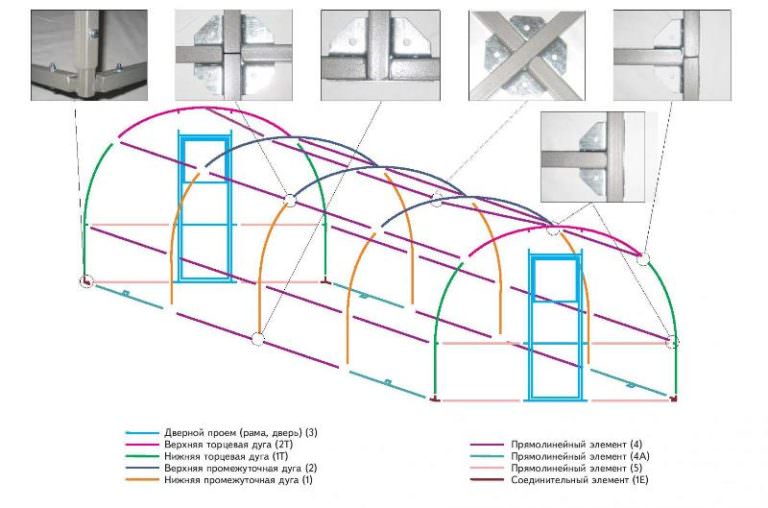 Дверной проем (рама, дверь) (3)
Верхняя торцевая дуга (2Т)
Нижняя торцевая дуга (1Т)
Верхняя промежуточная дуга (2)
Нижняя промежуточная дуга (1)

Прямолинейный элемент (4)
Прямолинейный элемент (4А)
Прямолинейный элемент (5)
Соединительный элемент (1Е)