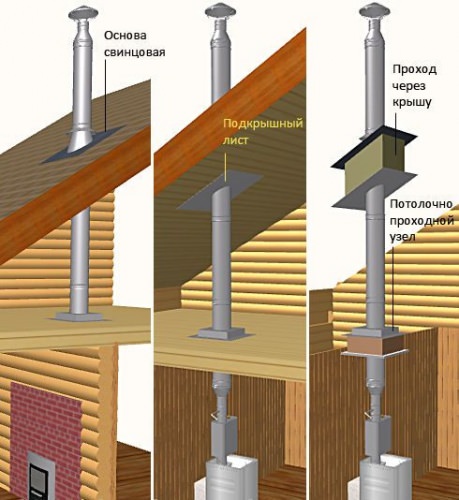 Основа свинцовая

Подкрышный лист

Проход через крышу

Потолочно проходной узел