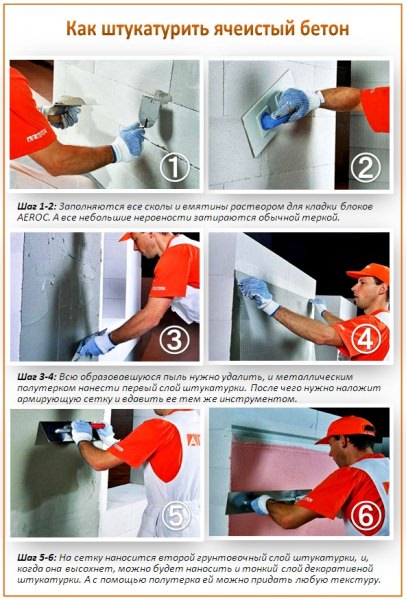 Как штукатурить ячеистый бетон

1

2

Шаг 1-2: Заполняются все сколы и вмятины раствором для кладки блоков AEROC. А все небольшие неровности затираются обычной теркой.

3

4

Шаг 3-4: Всю образовавшуюся пыль нужно удалить, и металлическим полутерком нанести первый слой штукатурки. После чего нужно наложит армирующую сетку и вдавить ее тем же инструментом.

5

6

Шаг 5-6: На сетку наносится второй грунтовочный слой штукатурки, и, когда она высохнет, можно будет наносить и тонкий слой декоративной штукатурки. А с помощью полутерка ей можно придать любую текстуру.