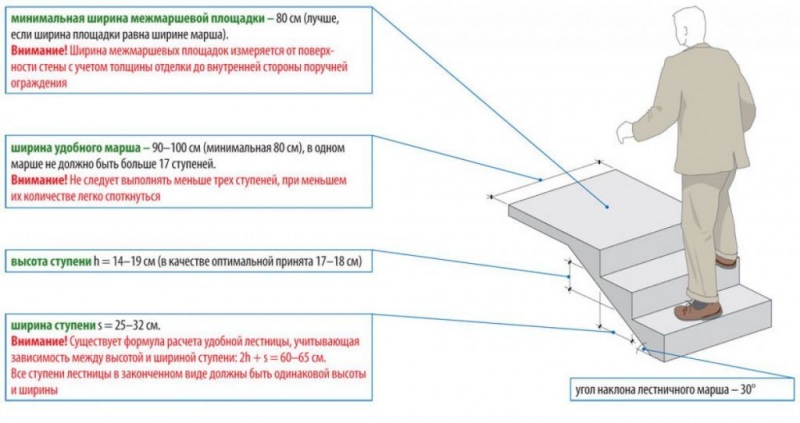 минимальная ширина межмаршевой площадки – 80 см (лучше, если ширина площадки равна ширине марша).
Внимание! Ширина межмаршевых площадок измеряется от поверхности стены с учетом толщины отделки до внутренней стороны поручней ограждения

ширина удобного марша – 90–100 см (минимальная 80 см), в одном марше не должно быть больше 17 ступеней.
Внимание! Не следует выполнять меньше трех ступеней, при меньшем их количестве легко споткнуться

высота ступени h = 14–19 см (в качестве оптимальной принята 17–18 см)

ширина ступени s = 25–32 см.
Внимание! Существует формула расчета удобной лестницы, учитывающая зависимость между высотой и шириной ступени: 2h + s = 60–65 см.
Все ступени лестницы в законченном виде должны быть одинаковой высоты и ширины

угол наклона лестничного марша – 30°