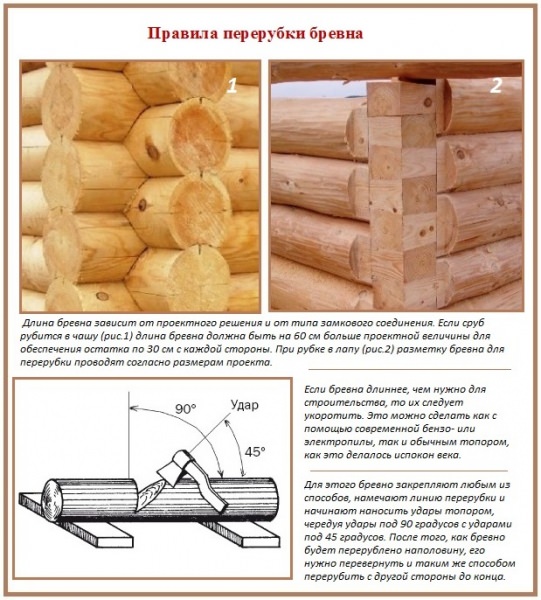 Правила перерубки бревна

1

2

Длина бревна зависит от проектного решения и от типа замкового соединения. Если сруб рубится в чашу (рис.1) длина бревна должна быть на 60 см больше проектной величины для обеспечения остатка по 30 см с каждой стороны. При рубке в лапу (рис.2) разметку бревна для перерубки проводят согласно размерам проекта.

90°

Удар

45°

Если бревна длиннее, чем нужно для строительства, то их следует укоротить. Это можно сделать как с помощью современной бензо- или электропилы, так и обычным топором, как это делалось испокон века.

Для этого бревно закрепляют любым из способов, намечают линию перерубки и начинают наносить удары топором, чередуя удары под 90 градусов с ударами под 45 градусов. После того, как бревно будет перерублено наполовину, его нужно перевернуть и таким же способом перерубить с другой стороны до конца.