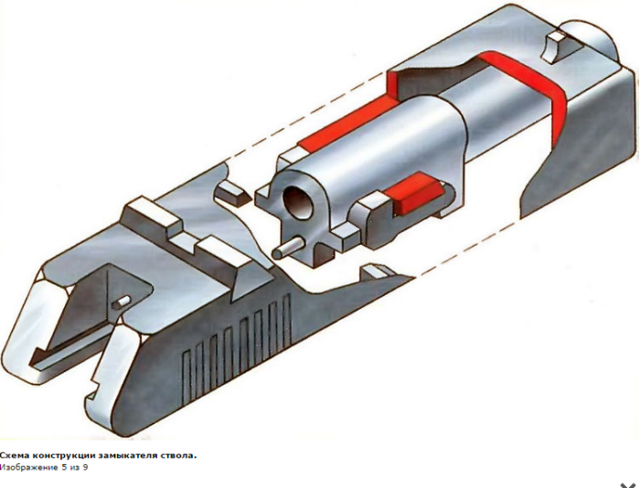 Схема конструкции замыкателя ствола.
Изображение 5 из 9