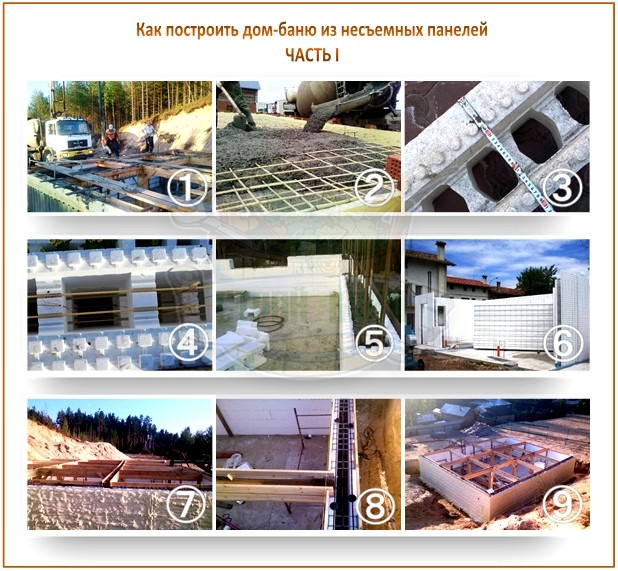 Как построить дом-баню из несъемных панелей
ЧАСТЬ I

1
2
3
4
5
6
7
8
9