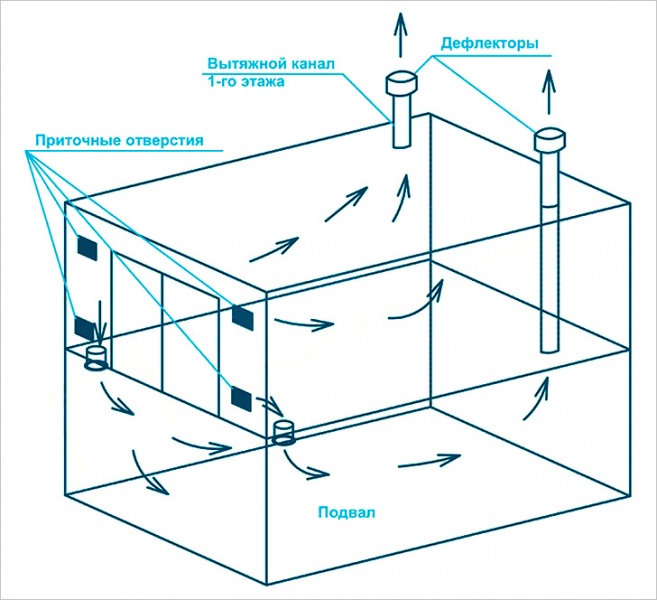 Дефлекторы

Вытяжной канал
1-го этажа

Приточные отверстия

Подвал