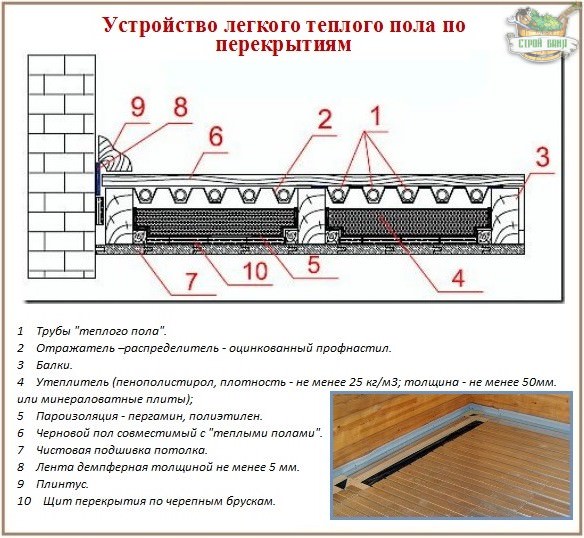 Устройство легкого теплого пола по перекрытиям

СТРОЙ БАНЯ

9 8 6 2 1 3

7 10 5 4

1 Трубы "теплого пола".
2 Отражатель –распределитель - оцинкованный профнастил.
3 Балки.
4 Утеплитель (пенополистирол, плотность - не менее 25 кг/м3; толщина - не менее 50мм. или минераловатные плиты);
5 Пароизоляция - пергамин, полиэтилен.
6 Черновой пол совместимый с "теплыми полами".
7 Чистовая подшивка потолка.
8 Лента демпферная толщиной не менее 5 мм.
9 Плинтус.
10 Щит перекрытия по черепным брускам.