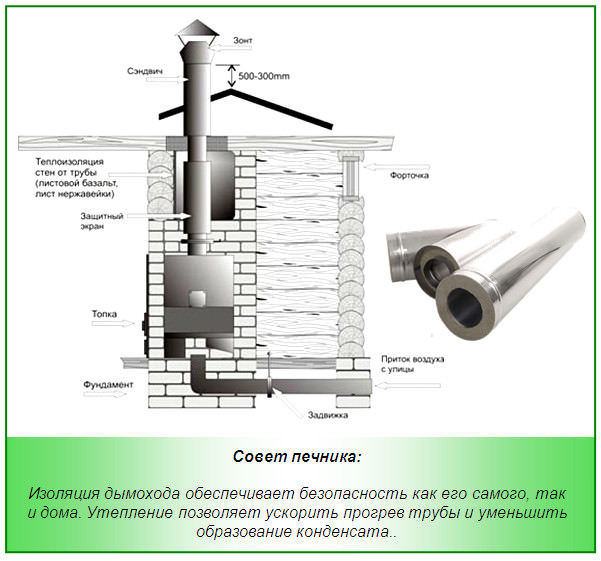 Зонт

Сэндвич

500-300mm

Теплоизоляция стен от трубы (листовой базальт, лист нержавейки)

Форточка

Защитный экран

Топка

Приток воздуха с улицы

Фундамент

Задвижка

Совет печника:

Изоляция дымохода обеспечивает безопасность как его самого, так и дома. Утепление позволяет ускорить прогрев трубы и уменьшить образование конденсата..