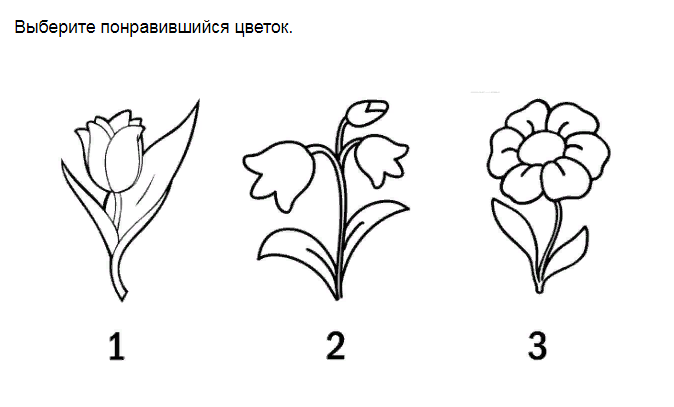 Выберите понравившийся цветок.

1

2

3