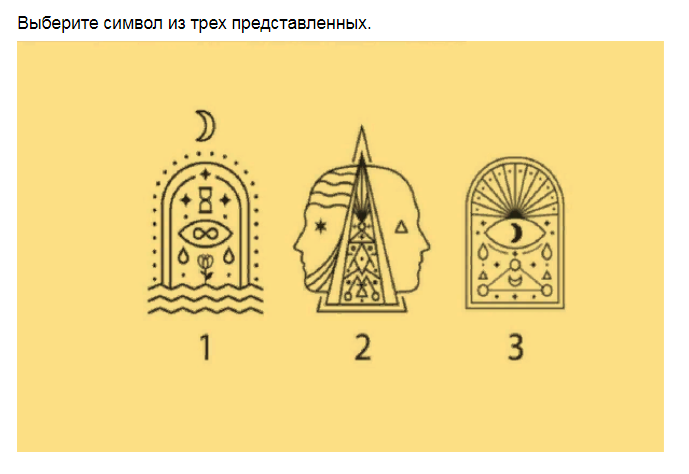 Выберите символ из трех представленных.

1

2

3