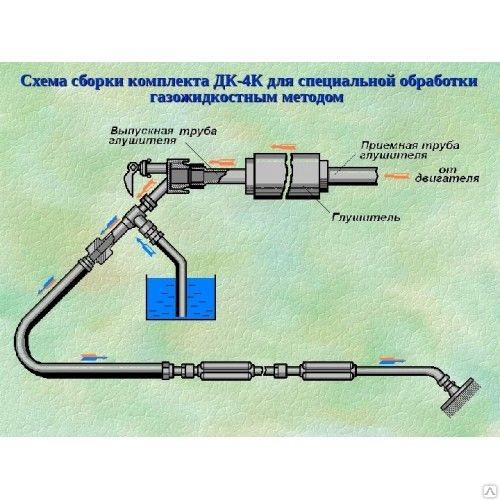 Схема сборки комплекта ДК-4К для специальной обработки газожидкостным методом

Выпускная труба глушителя

Приемная труба глушителя

от двигателя

Глушитель