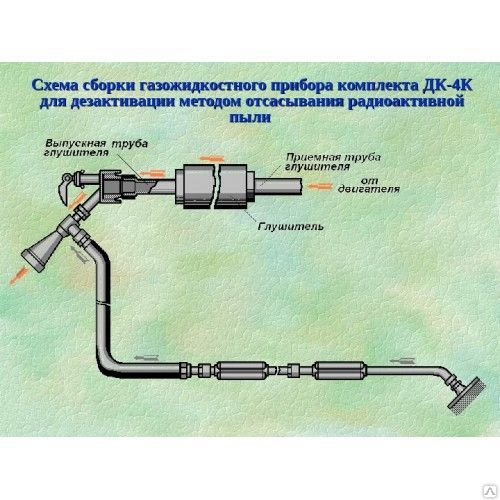 Схема сборки газожидкостного прибора комплекта ДК-4К для дезактивации методом отсасывания радиоактивной пыли

Выпускная труба глушителя

Приемная труба глушителя

от двигателя

Глушитель